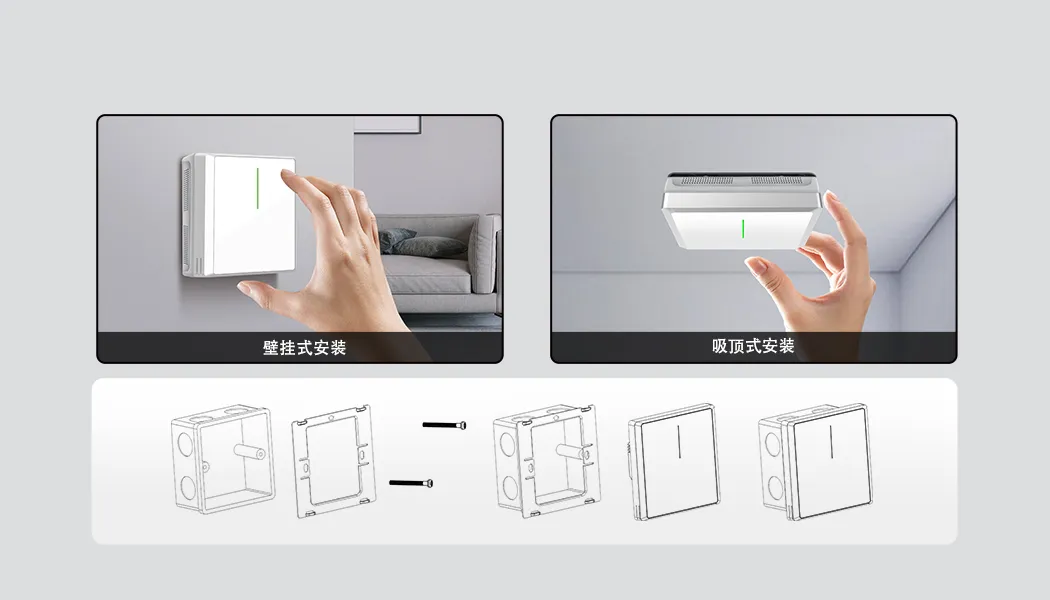 壁挂式安装

吸顶式安装