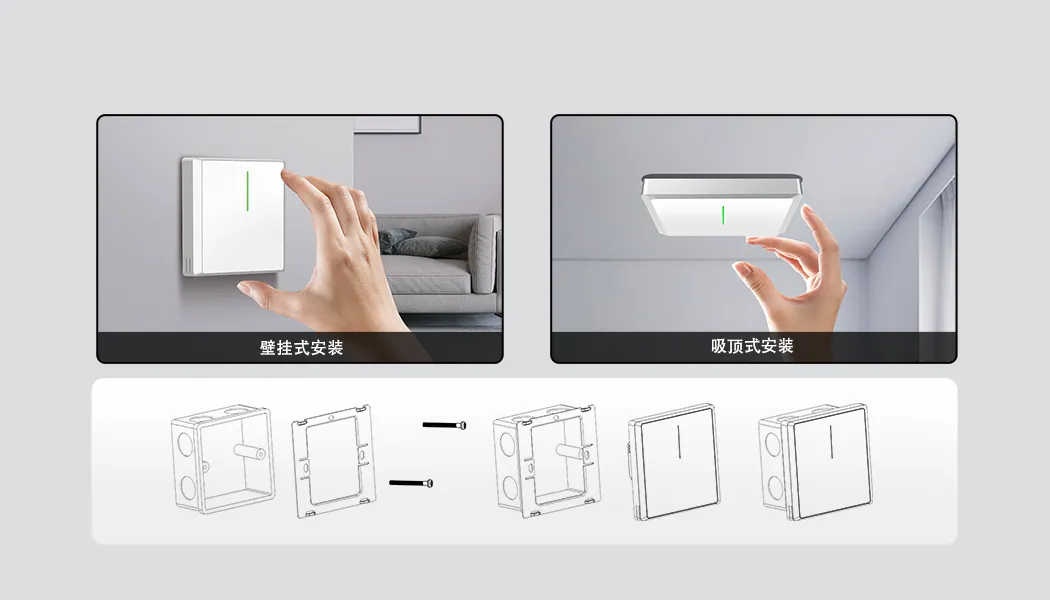 壁挂式安装

吸顶式安装